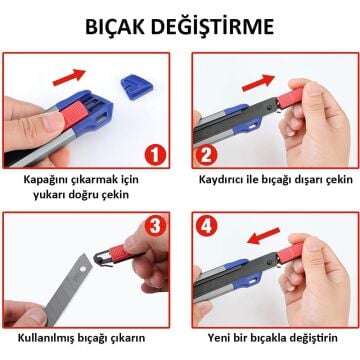 BIÇAK DEĞİŞTİRME

1

Kapağını çıkarmak için yukarı doğru çekin

2

Kaydırıcı ile bıçağı dışarı çekin

3

Kullanılmış bıçağı çıkarın

4

Yeni bir bıçakla değiştirin